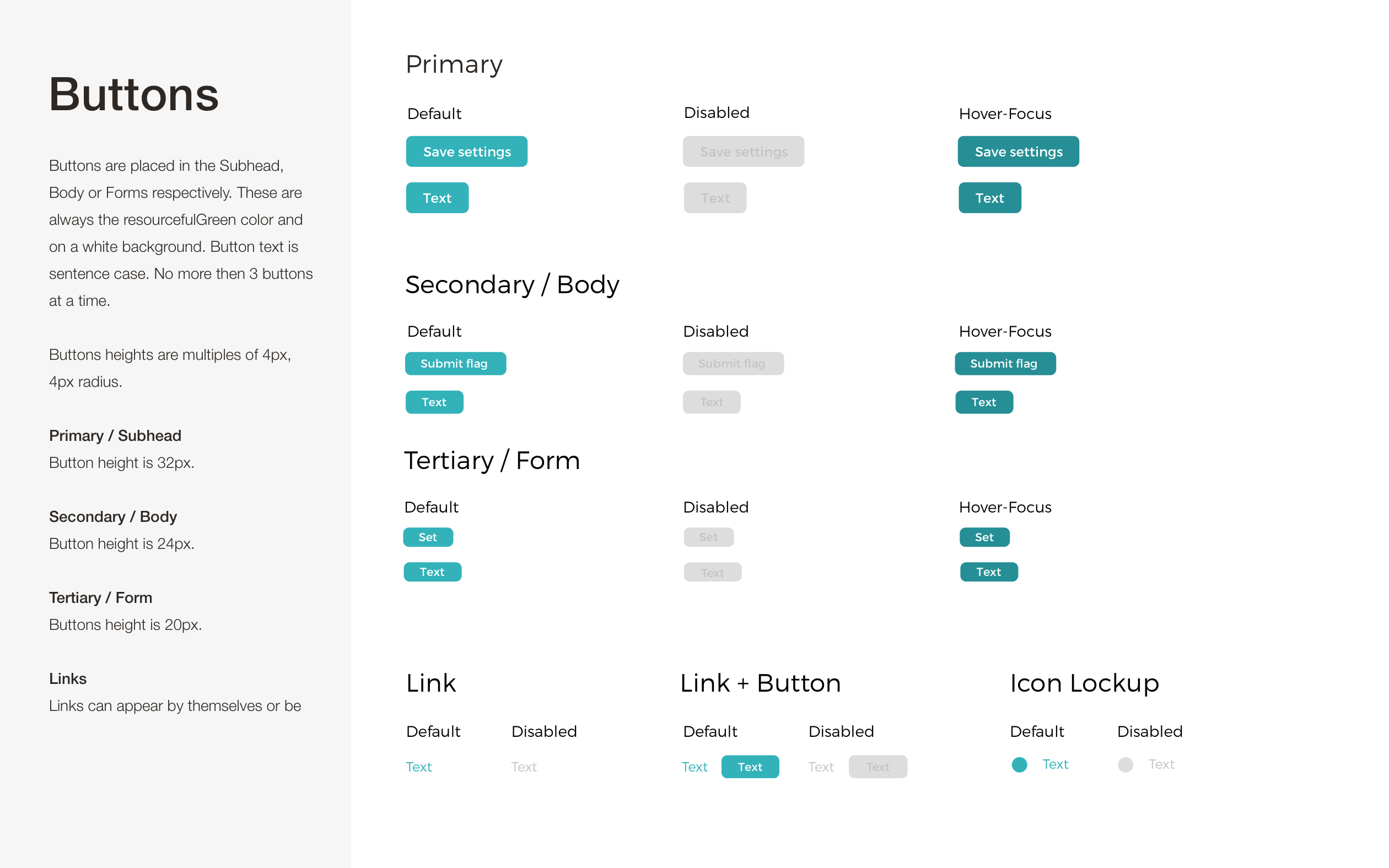 Buttons

Buttons are placed in the Subhead, Body or Forms respectively. These are always the resourcefulGreen color and on a white background. Button text is sentence case. No more then 3 buttons at a time.

Buttons heights are multiples of 4px, 4px radius.

Primary / Subhead
Button height is 32px.

Secondary / Body
Button height is 24px.

Tertiary / Form
Buttons height is 20px.

Links
Links can appear by themselves or be

Primary

Default
Save settings
Text

Disabled
Save settings
Text

Hover-Focus
Save settings
Text

Secondary / Body

Default
Submit flag
Text

Disabled
Submit flag
Text

Hover-Focus
Submit flag
Text

Tertiary / Form

Default
Set
Text

Disabled
Set
Text

Hover-Focus
Set
Text

Link

Default
Text

Disabled
Text

Link + Button

Default
Text Text

Disabled
Text Text

Icon Lockup

Default
Text

Disabled
Text